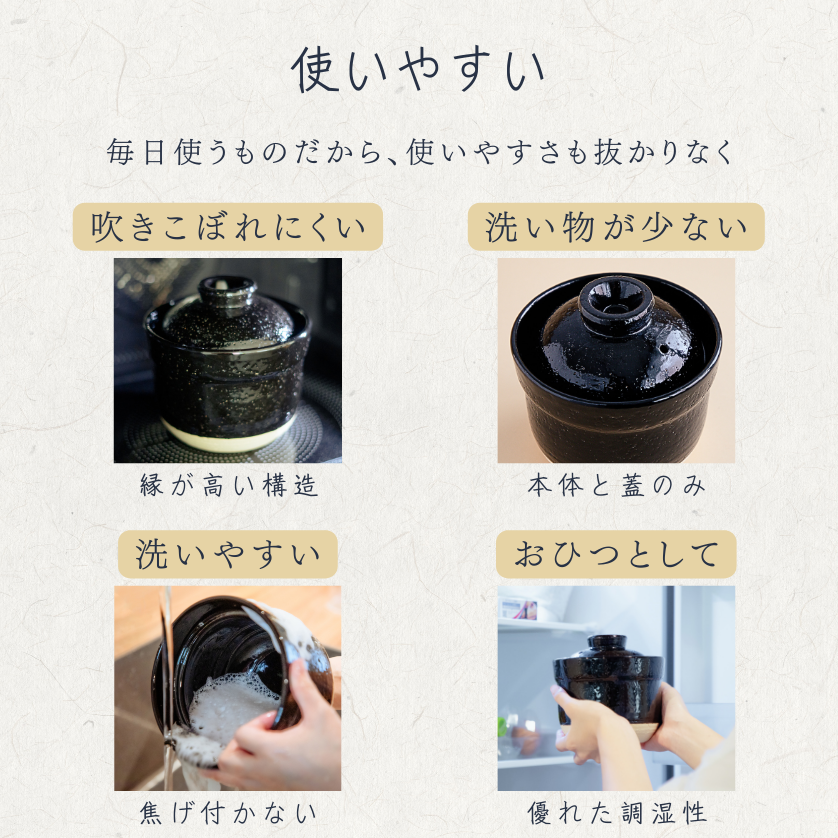 使いやすい

毎日使うものだから、使いやすさも抜かりなく

吹きこぼれにくい

縁が高い構造

洗い物が少ない

本体と蓋のみ

洗いやすい

焦げ付かない

おひつとして

優れた調湿性