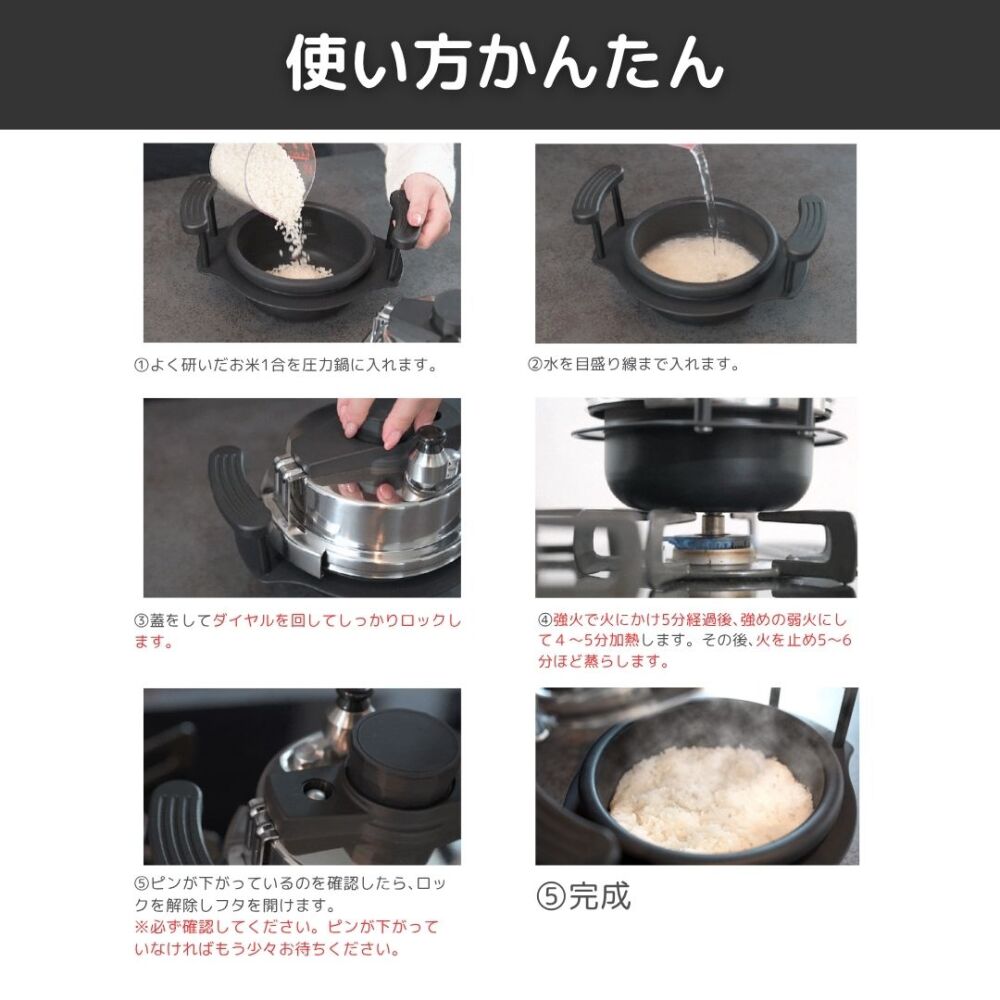 使い方かんたん

①よく研いだお米1合を圧力鍋に入れます。

②水を目盛り線まで入れます。

③蓋をしてダイヤルを回してしっかりロックします。

④強火で火にかけ5分経過後、強めの弱火にして４～5分加熱します。その後、火を止め5～6分ほど蒸らします。

⑤ピンが下がっているのを確認したら、ロックを解除しフタを開けます。
※必ず確認してください。ピンが下がっていなければもう少々お待ちください。

⑤完成