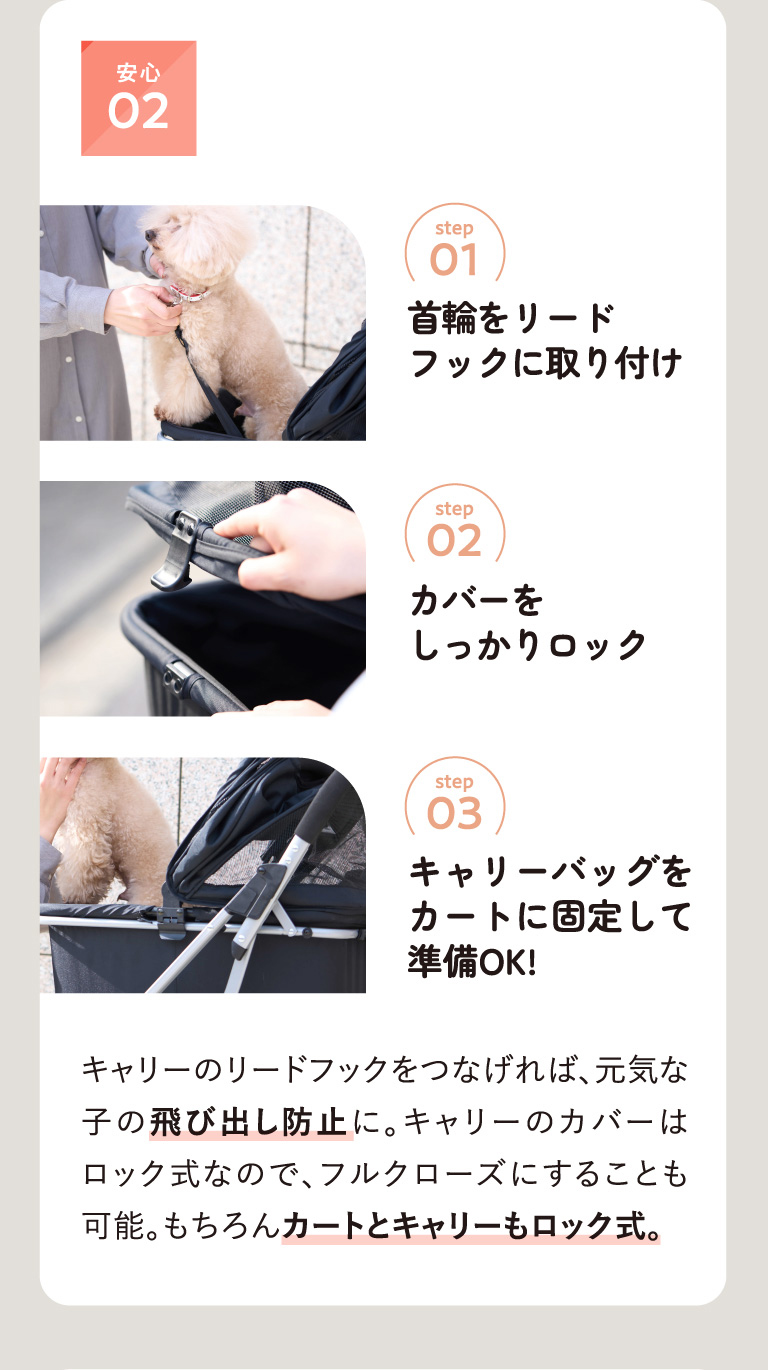 安心
02

step
01
首輪をリード
フックに取り付け

step
02
カバーを
しっかりロック

step
03
キャリーバッグを
カートに固定して
準備OK!

キャリーのリードフックをつなげれば、元気な子の飛び出し防止に。キャリーのカバーはロック式なので、フルクローズにすることも可能。もちろんカートとキャリーもロック式。